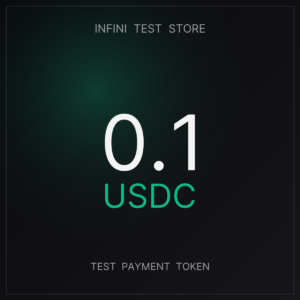 INFINI TEST STORE

0.1
USDC

TEST PAYMENT TOKEN